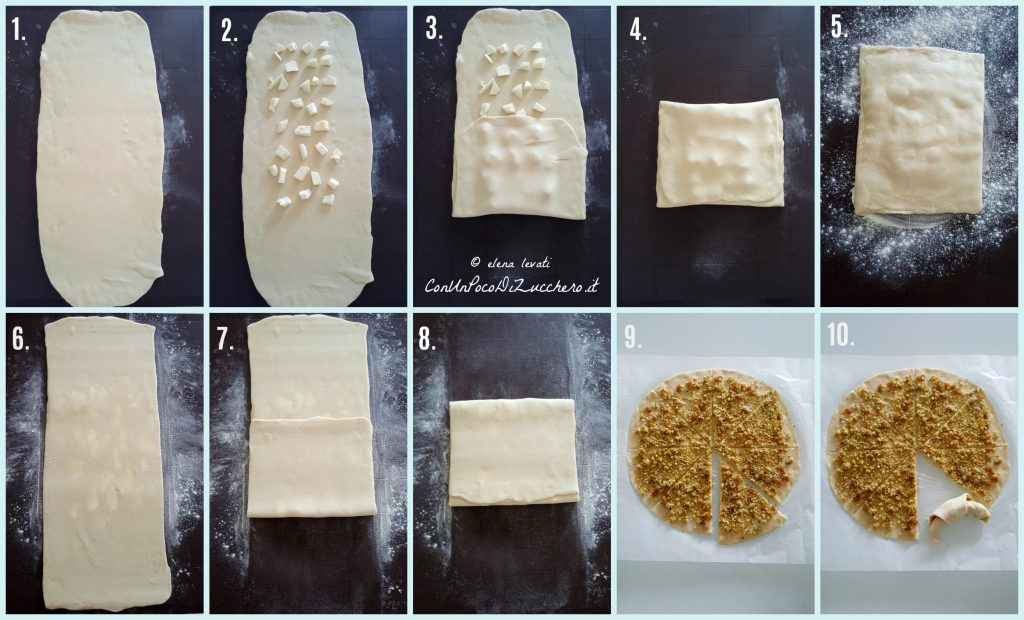 1.

2.

3.

© elena levati
ConUnPocoDiZucchero.it

4.

5.

6.

7.

8.

9.

10.